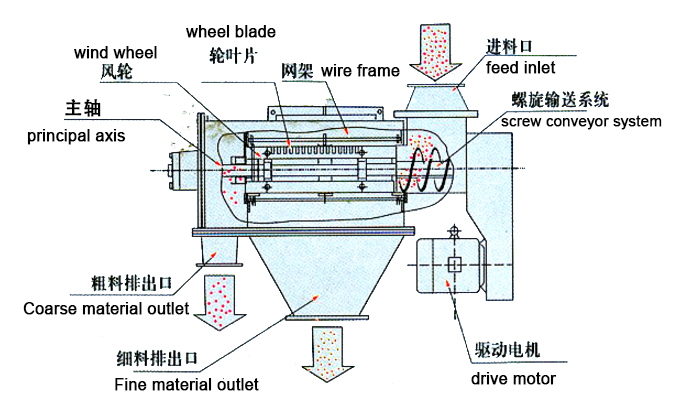 wheel blade
轮叶片

wind wheel
风轮

网架 wire frame

进料口
feed inlet

主轴
principal axis

螺旋输送系统
screw conveyor system

粗料排出口
Coarse material outlet

细料排出口
Fine material outlet

驱动电机
drive motor